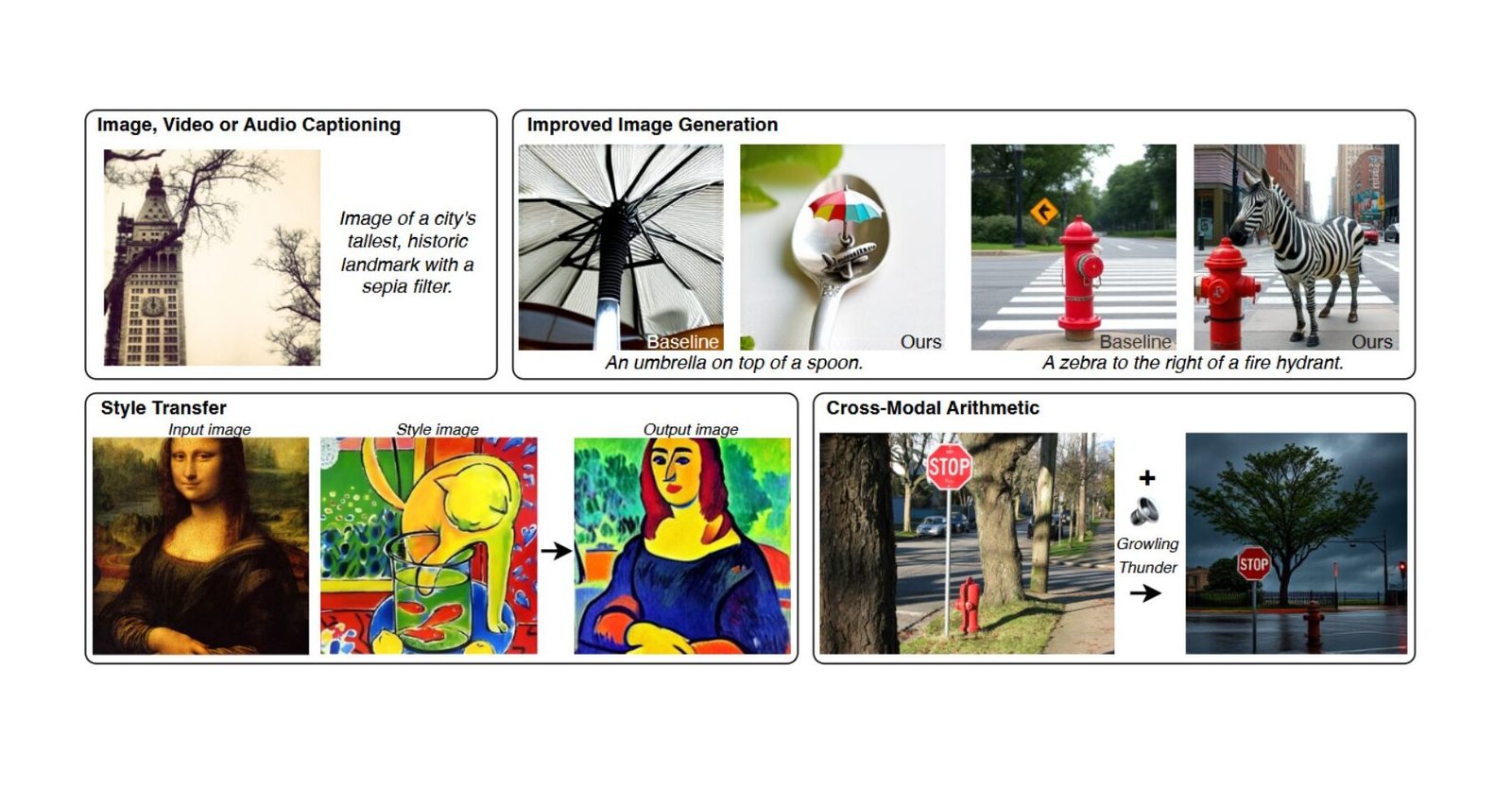 Image, Video or Audio Captioning

Image of a city's tallest, historic landmark with a sepia filter.

Improved Image Generation

Baseline

Ours

An umbrella on top of a spoon.

Baseline

Ours

A zebra to the right of a fire hydrant.

Style Transfer

Input image

Style image

Output image

Cross-Modal Arithmetic

STOP

+

Growling Thunder

STOP